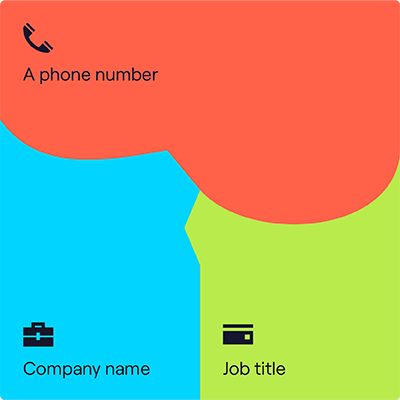 A phone number

Company name

Job title