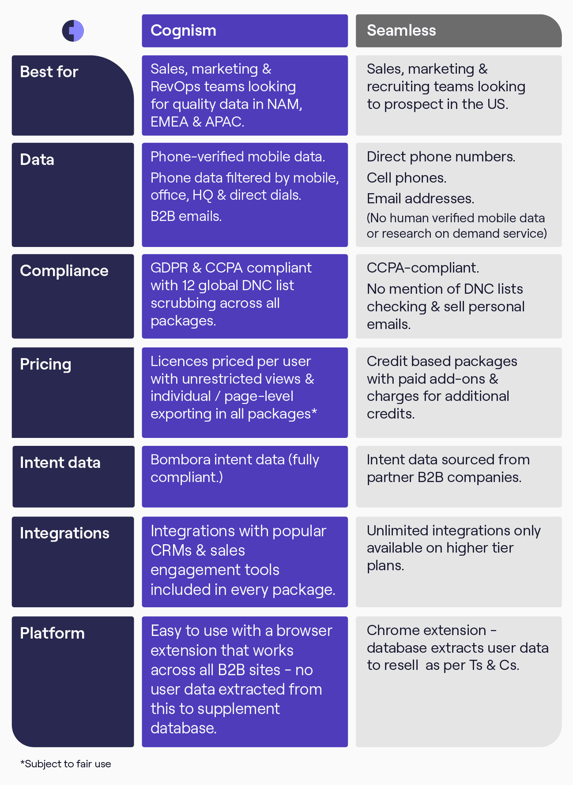 | | Cognism | Seamless |
|---|---|---|
| Best for | Sales, marketing & RevOps teams looking for quality data in NAM, EMEA & APAC. | Sales, marketing & recruiting teams looking to prospect in the US. |
| Data | Phone-verified mobile data. Phone data filtered by mobile, office, HQ & direct dials. B2B emails. | Direct phone numbers. Cell phones. Email addresses. (No human verified mobile data or research on demand service) |
| Compliance | GDPR & CCPA compliant with 12 global DNC list scrubbing across all packages. | CCPA-compliant. No mention of DNC lists checking & sell personal emails. |
| Pricing | Licences priced per user with unrestricted views & individual / page-level exporting in all packages* | Credit based packages with paid add-ons & charges for additional credits. |
| Intent data | Bombora intent data (fully compliant.) | Intent data sourced from partner B2B companies. |
| Integrations | Integrations with popular CRMs & sales engagement tools included in every package. | Unlimited integrations only available on higher tier plans. |
| Platform | Easy to use with a browser extension that works across all B2B sites - no user data extracted from this to supplement database. | Chrome extension - database extracts user data to resell as per Ts & Cs. |

*Subject to fair use