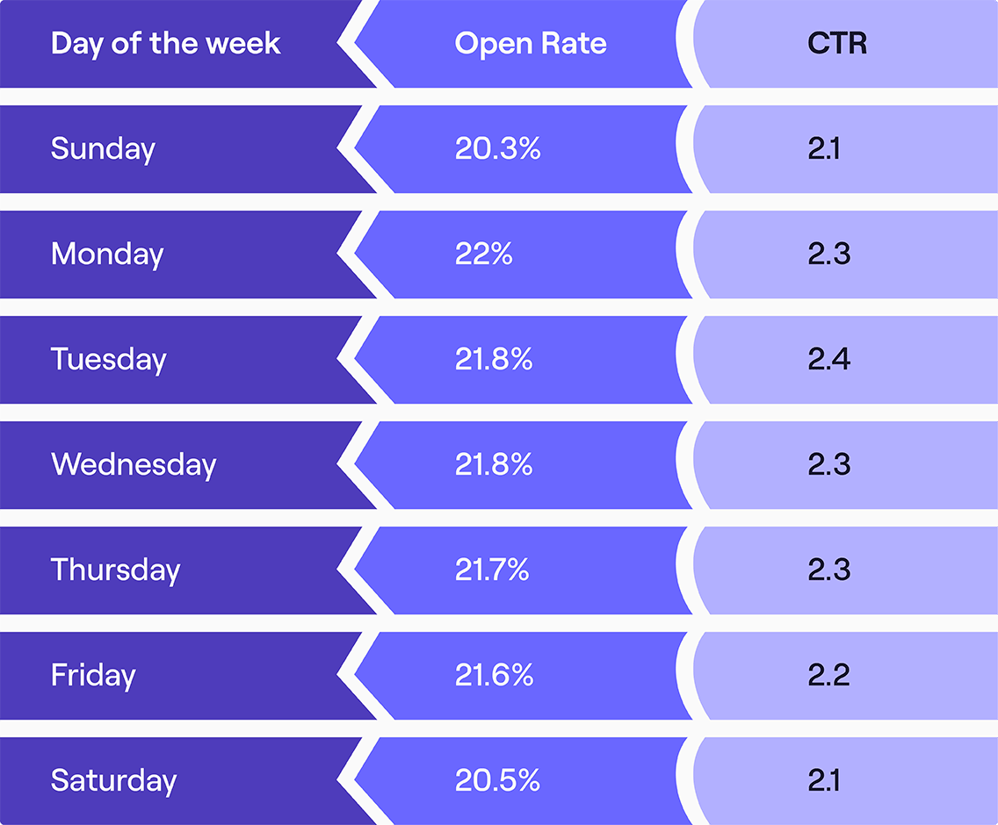 | Day of the week | Open Rate | CTR |
|---|---|---|
| Sunday | 20.3% | 2.1 |
| Monday | 22% | 2.3 |
| Tuesday | 21.8% | 2.4 |
| Wednesday | 21.8% | 2.3 |
| Thursday | 21.7% | 2.3 |
| Friday | 21.6% | 2.2 |
| Saturday | 20.5% | 2.1 |