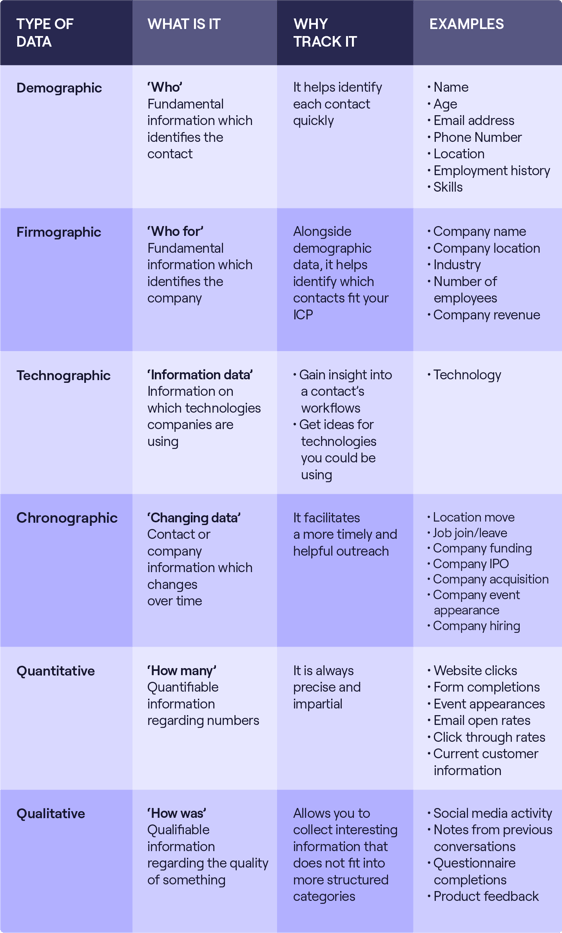 | TYPE OF DATA | WHAT IS IT | WHY TRACK IT | EXAMPLES |
|---|---|---|---|
| Demographic | 'Who' Fundamental information which identifies the contact | It helps identify each contact quickly | • Name • Age • Email address • Phone Number • Location • Employment history • Skills |
| Firmographic | 'Who for' Fundamental information which identifies the company | Alongside demographic data, it helps identify which contacts fit your ICP | • Company name • Company location • Industry • Number of employees • Company revenue |
| Technographic | 'Information data' Information on which technologies companies are using | • Gain insight into a contact's workflows • Get ideas for technologies you could be using | • Technology |
| Chronographic | 'Changing data' Contact or company information which changes over time | It facilitates a more timely and helpful outreach | • Location move • Job join/leave • Company funding • Company IPO • Company acquisition • Company event appearance • Company hiring |
| Quantitative | 'How many' Quantifiable information regarding numbers | It is always precise and impartial | • Website clicks • Form completions • Event appearances • Email open rates • Click through rates • Current customer information |
| Qualitative | 'How was' Qualifiable information regarding the quality of something | Allows you to collect interesting information that does not fit into more structured categories | • Social media activity • Notes from previous conversations • Questionnaire completions • Product feedback |