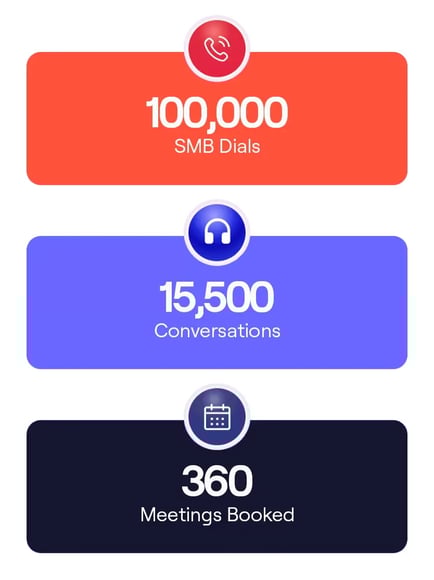 100,000
SMB Dials

15,500
Conversations

360
Meetings Booked