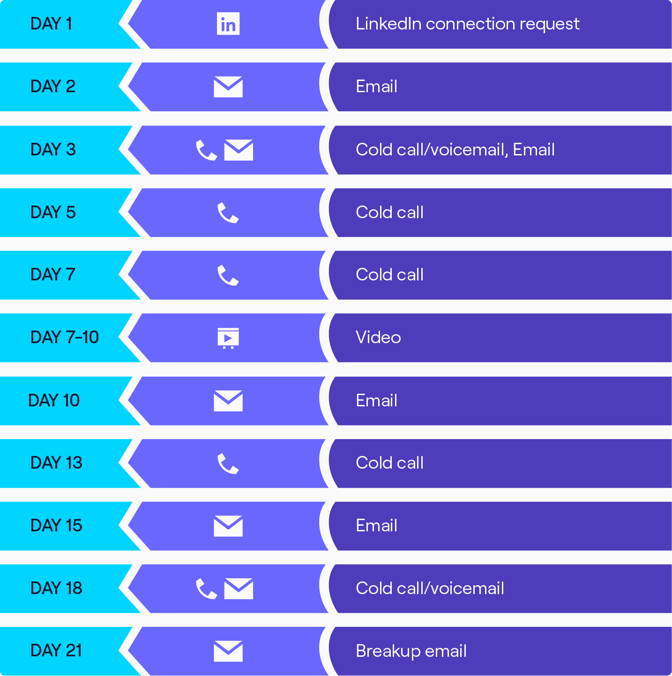 DAY 1
in
LinkedIn connection request

DAY 2
Email

DAY 3
Cold call/voicemail, Email

DAY 5
Cold call

DAY 7
Cold call

DAY 7-10
Video

DAY 10
Email

DAY 13
Cold call

DAY 15
Email

DAY 18
Cold call/voicemail

DAY 21
Breakup email