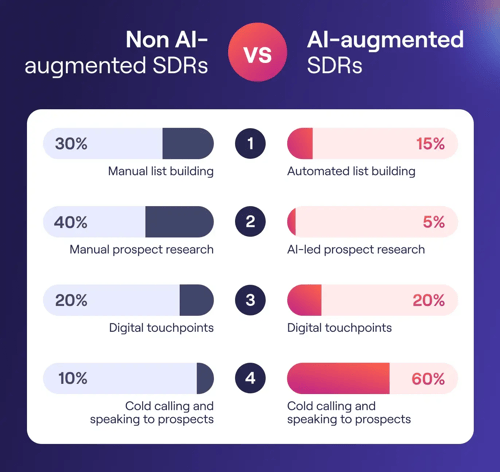 Non AI-augmented SDRs

VS

AI-augmented SDRs

30%
Manual list building

1

15%
Automated list building

40%
Manual prospect research

2

5%
AI-led prospect research

20%
Digital touchpoints

3

20%
Digital touchpoints

10%
Cold calling and speaking to prospects

4

60%
Cold calling and speaking to prospects