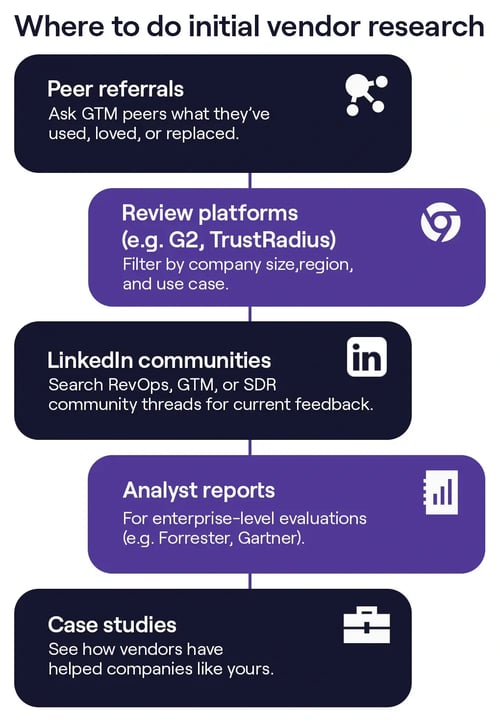 Where to do initial vendor research

Peer referrals
Ask GTM peers what they've used, loved, or replaced.

Review platforms (e.g. G2, TrustRadius)
Filter by company size,region, and use case.

LinkedIn communities
in
Search RevOps, GTM, or SDR community threads for current feedback.

Analyst reports
For enterprise-level evaluations (e.g. Forrester, Gartner).

Case studies
See how vendors have helped companies like yours.