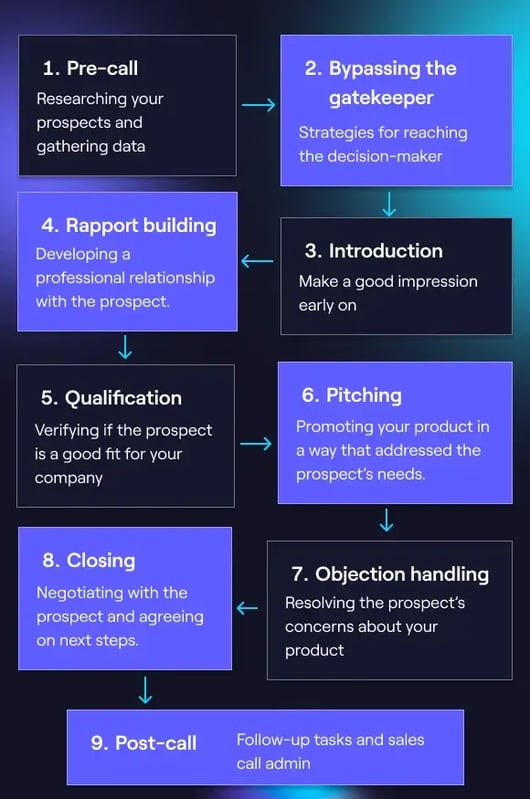 1. Pre-call
Researching your prospects and gathering data

2. Bypassing the gatekeeper
Strategies for reaching the decision-maker

3. Introduction
Make a good impression early on

4. Rapport building
Developing a professional relationship with the prospect.

5. Qualification
Verifying if the prospect is a good fit for your company

6. Pitching
Promoting your product in a way that addressed the prospect's needs.

7. Objection handling
Resolving the prospect's concerns about your product

8. Closing
Negotiating with the prospect and agreeing on next steps.

9. Post-call
Follow-up tasks and sales call admin