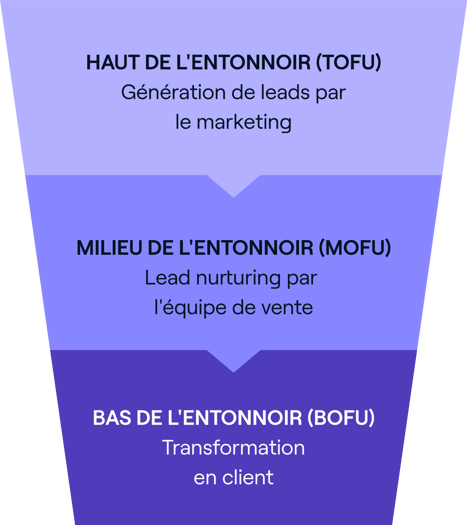 HAUT DE L'ENTONNOIR (TOFU)
Génération de leads par le marketing

MILIEU DE L'ENTONNOIR (MOFU)
Lead nurturing par l'équipe de vente

BAS DE L'ENTONNOIR (BOFU)
Transformation en client