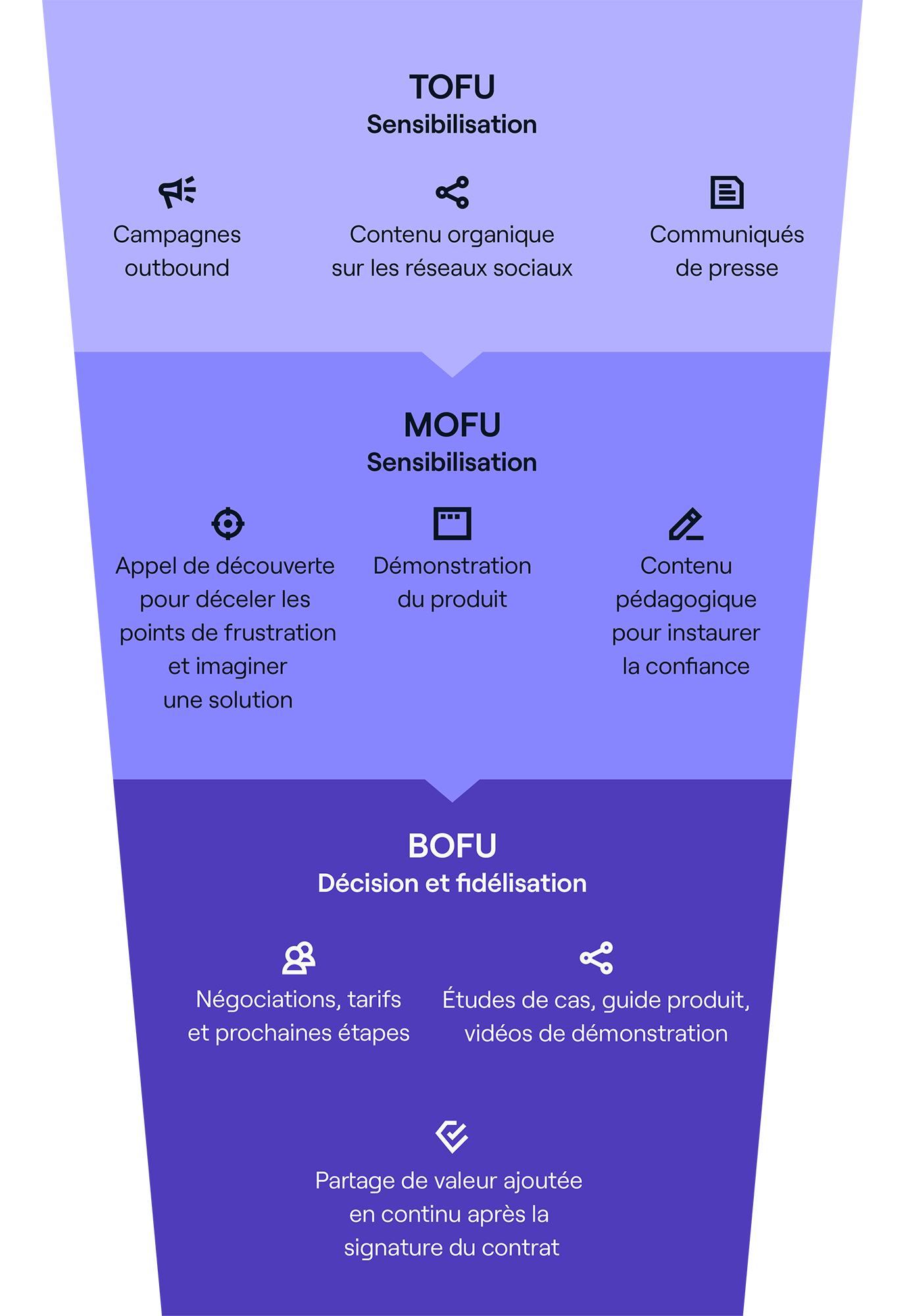 TOFU
Sensibilisation

Campagnes outbound

Contenu organique sur les réseaux sociaux

Communiqués de presse

MOFU
Sensibilisation

Appel de découverte pour déceler les points de frustration et imaginer une solution

Démonstration du produit

Contenu pédagogique pour instaurer la confiance

BOFU
Décision et fidélisation

Négociations, tarifs et prochaines étapes

Études de cas, guide produit, vidéos de démonstration

Partage de valeur ajoutée en continu après la signature du contrat