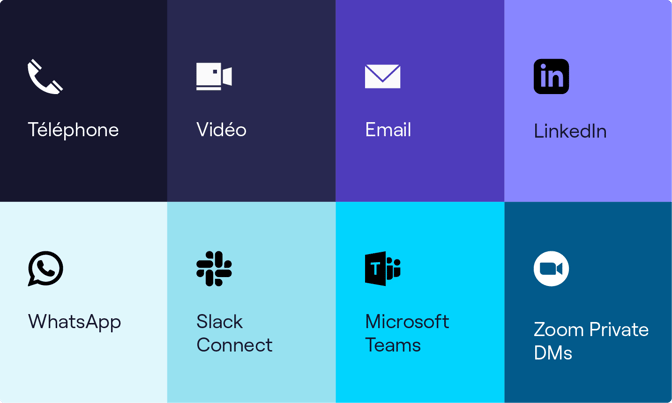 Téléphone

Vidéo

Email

in

LinkedIn

WhatsApp

Slack Connect

T

Microsoft Teams

Zoom Private DMs