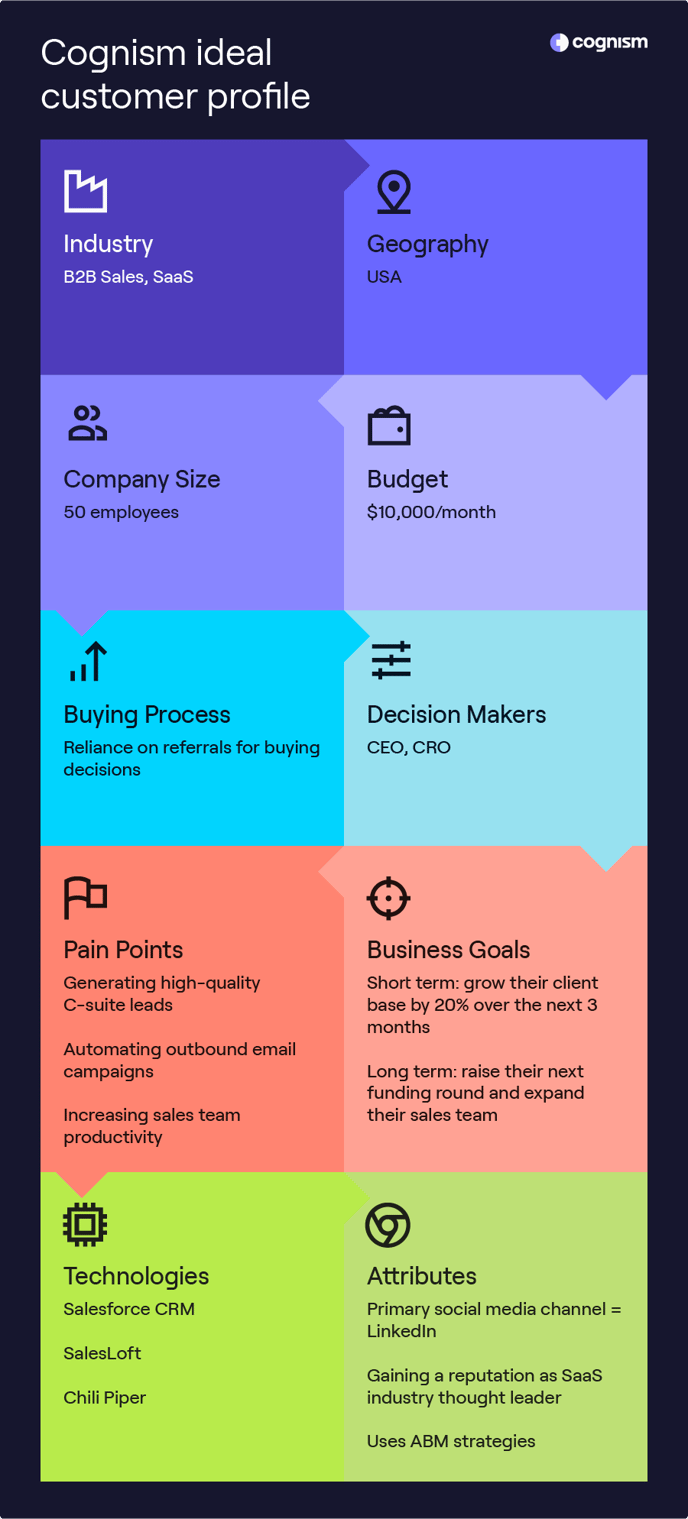 Cognism ideal customer profile

cognism

Industry
B2B Sales, SaaS

Geography
USA

Company Size
50 employees

Budget
$10,000/month

Buying Process
Reliance on referrals for buying decisions

Decision Makers
CEO, CRO

Pain Points
Generating high-quality C-suite leads

Automating outbound email campaigns

Increasing sales team productivity

Business Goals
Short term: grow their client base by 20% over the next 3 months

Long term: raise their next funding round and expand their sales team

Technologies
Salesforce CRM

SalesLoft

Chili Piper

Attributes
Primary social media channel = LinkedIn

Gaining a reputation as SaaS industry thought leader

Uses ABM strategies