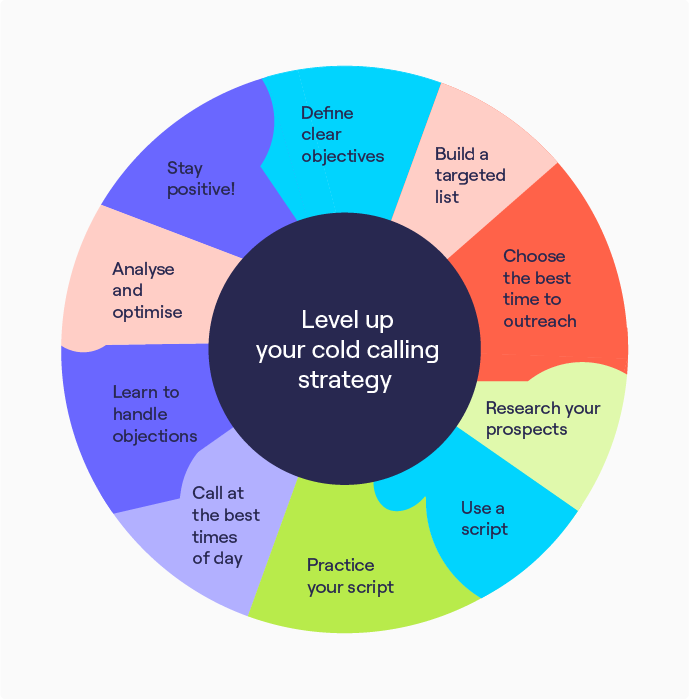 Level up your cold calling strategy

Define clear objectives

Build a targeted list

Choose the best time to outreach

Research your prospects

Use a script

Practice your script

Call at the best times of day

Learn to handle objections

Analyse and optimise

Stay positive!