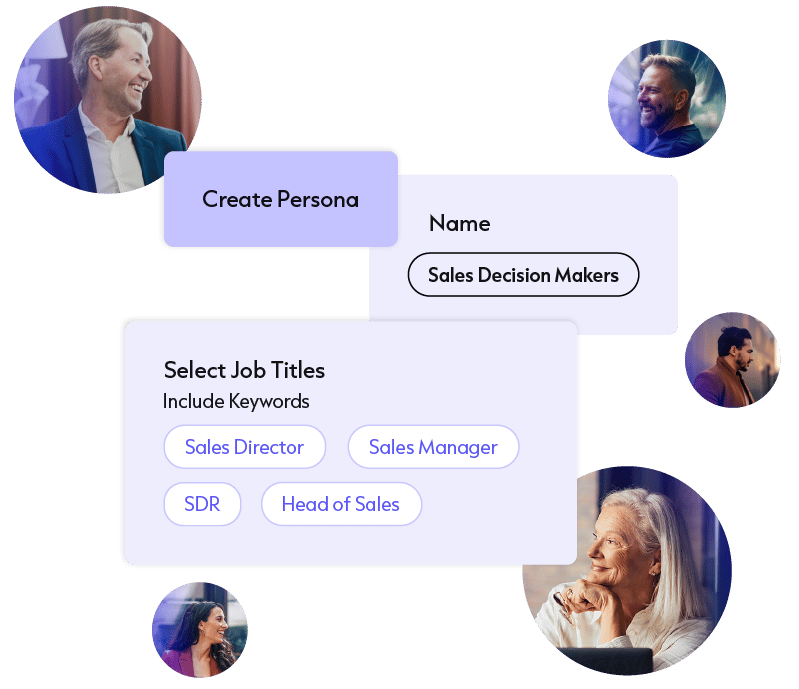 Create Persona

Name

Sales Decision Makers

Select Job Titles
Include Keywords

Sales Director

Sales Manager

SDR

Head of Sales