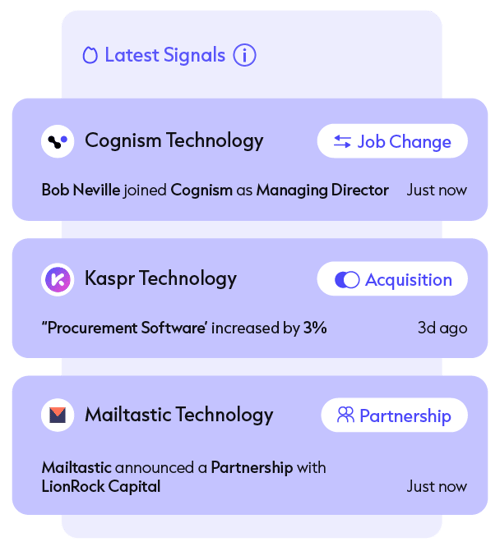 Latest Signals

Cognism Technology
Job Change
Bob Neville joined Cognism as Managing Director
Just now

Kaspr Technology
Acquisition
"Procurement Software' increased by 3%
3d ago

Mailtastic Technology
Partnership
Mailtastic announced a Partnership with LionRock Capital
Just now